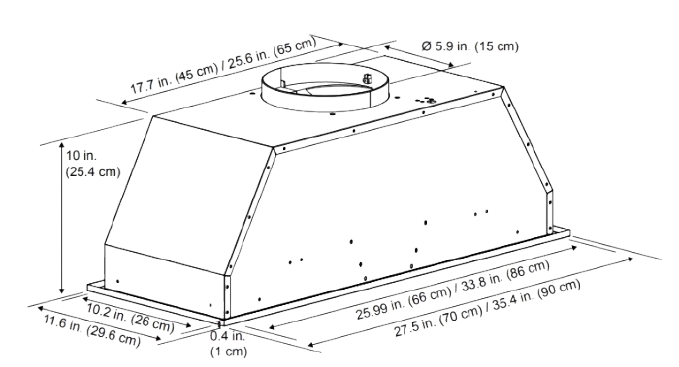 17.7 in. (45 cm) / 25.6 in. (65 cm)

Ø 5.9 in. (15 cm)

10 in. (25.4 cm)

10.2 in. (26 cm)

11.6 in. (29.6 cm)

0.4 in. (1 cm)

25.99 in. (66 cm) / 33.8 in. (86 cm)

27.5 in. (70 cm) / 35.4 in. (90 cm)